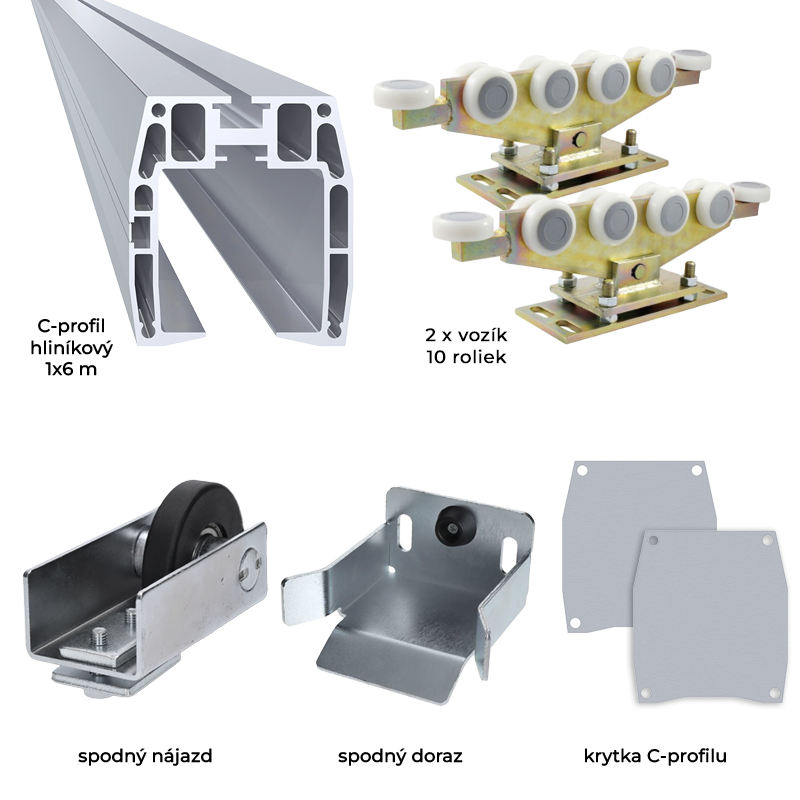 C-profil
hliníkový
1x6 m

2 x vozík
10 roliek

spodný nájazd

spodný doraz

krytka C-profilu