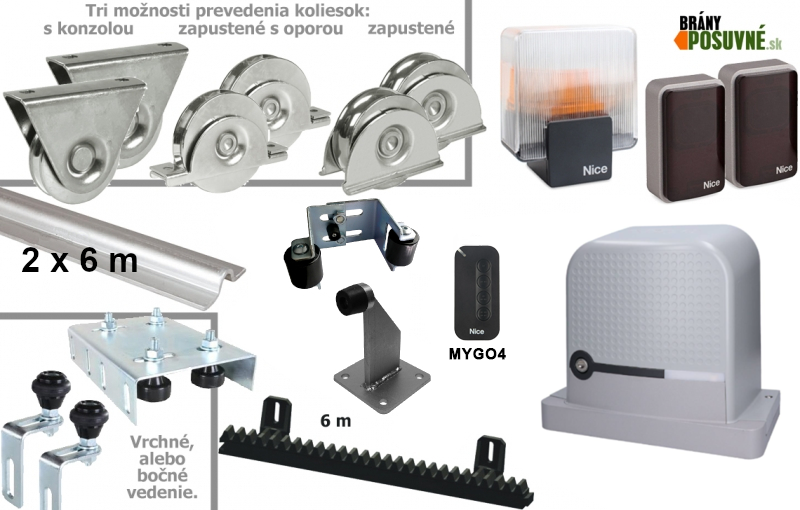 Tri možnosti prevedenia koliesok:
s konzolou zapustené s oporou zapustené

BRÁNY POSUVNÉ.sk

Nice

Nice Nice

2 x 6 m

Nice

MYGO4

6 m

Vrchné, alebo bočné vedenie.