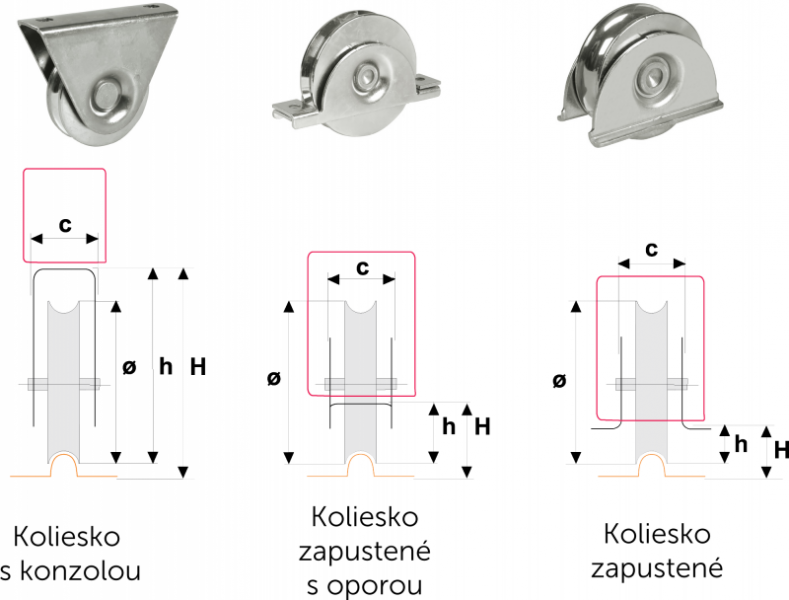 c

ø h H

Koliesko
s konzolou

c

ø

h H

Koliesko
zapustené
s oporou

c

ø

h H

Koliesko
zapustené