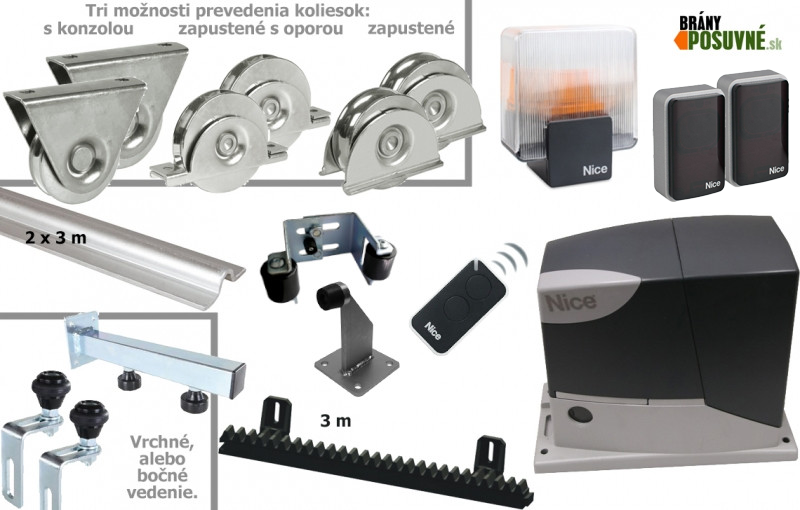 Tri možnosti prevedenia koliesok:
s konzolou zapustené s oporou zapustené

BRÁNY POSUVNÉ.sk

Nice

Nice Nice

2 x 3 m

Nice

Nice

3 m

Vrchné, alebo bočné vedenie.