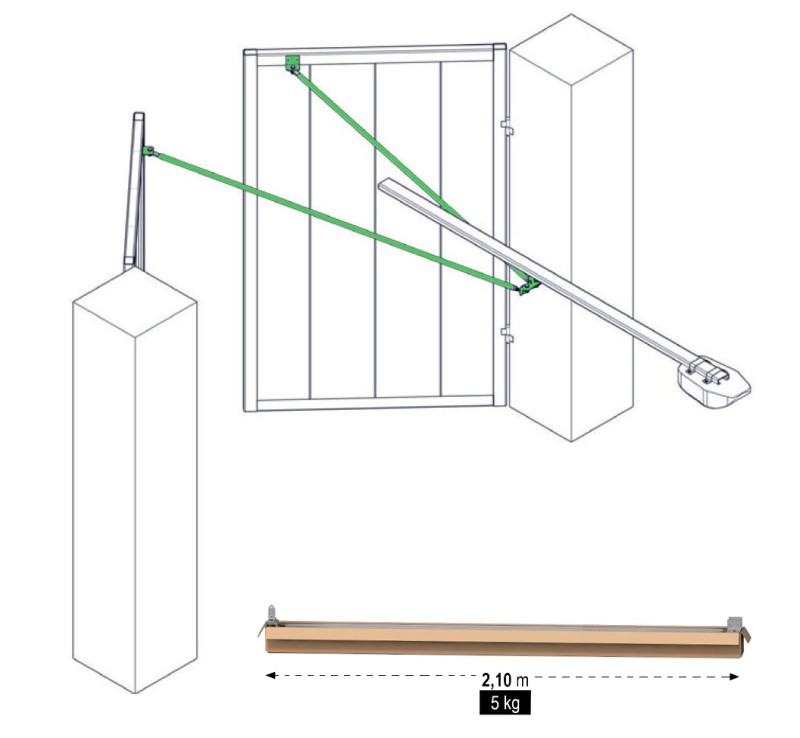 2,10 m
5 kg