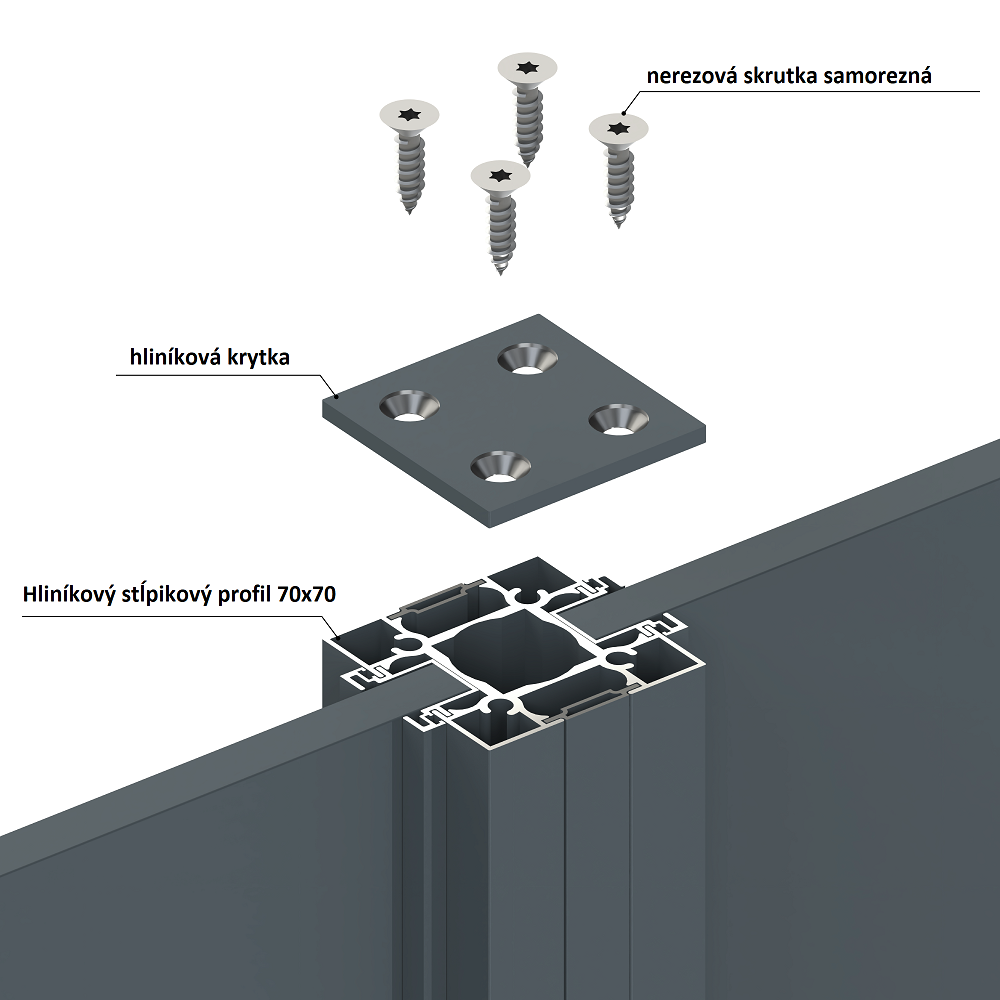 nerezová skrutka samorezná

hliníková krytka

Hliníkový stĺpikový profil 70x70