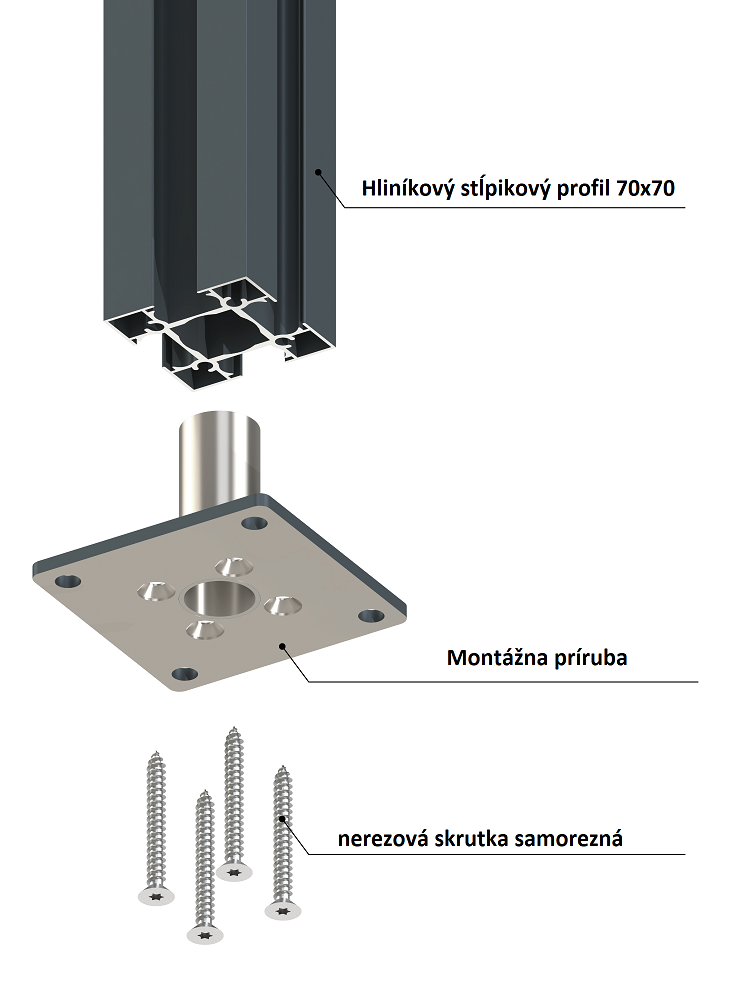 Hliníkový stĺpikový profil 70x70

Montážna príruba

nerezová skrutka samorezná