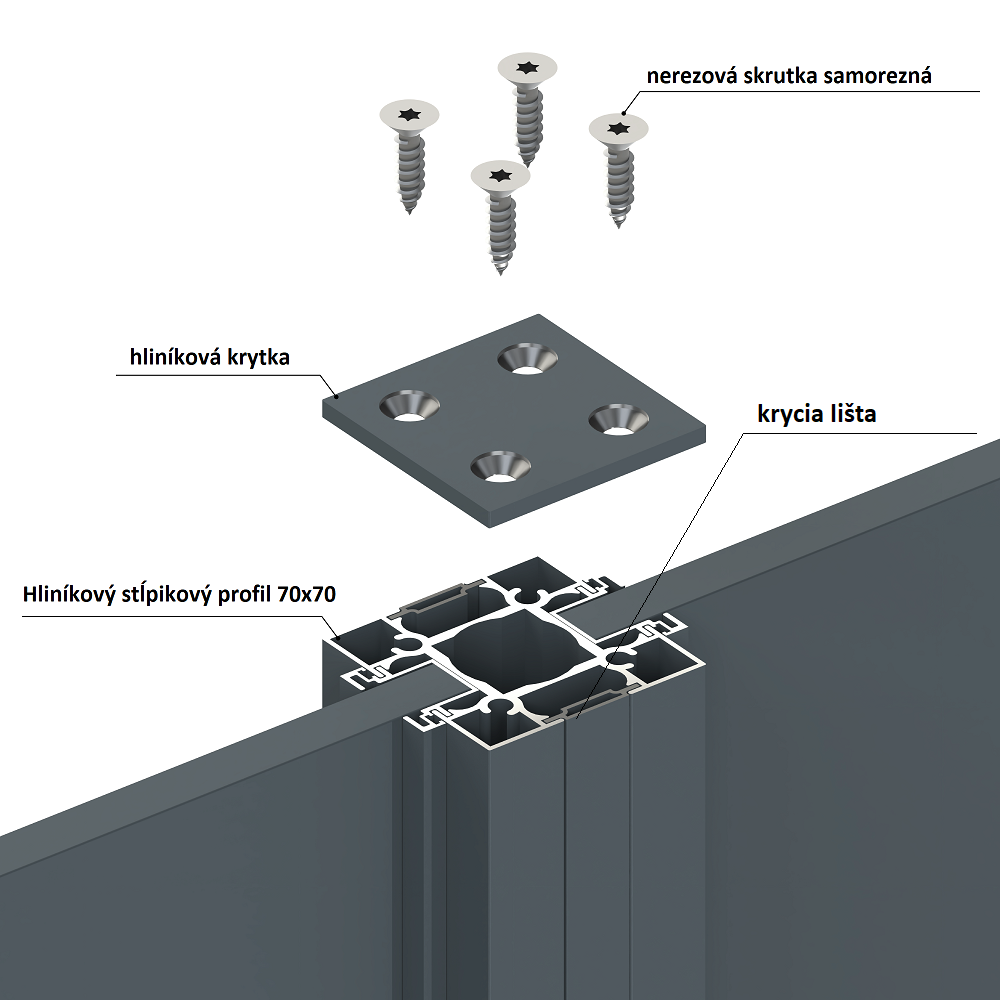 nerezová skrutka samorezná

hliníková krytka

krycia lišta

Hliníkový stĺpikový profil 70x70