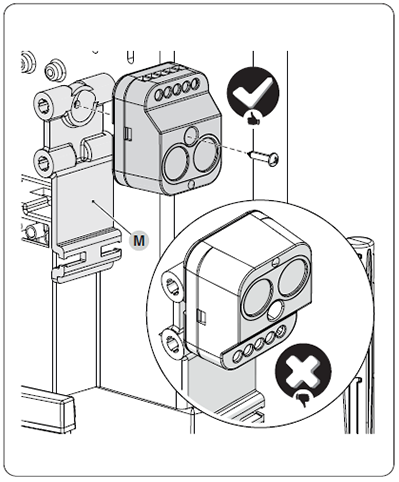 M