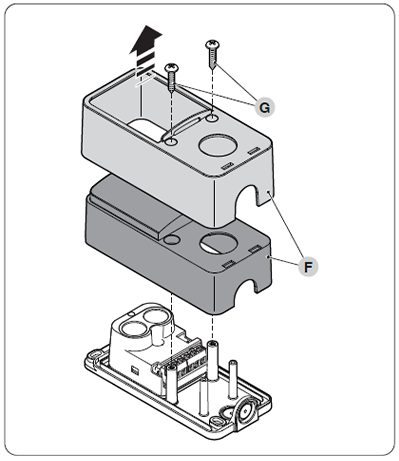 G

F