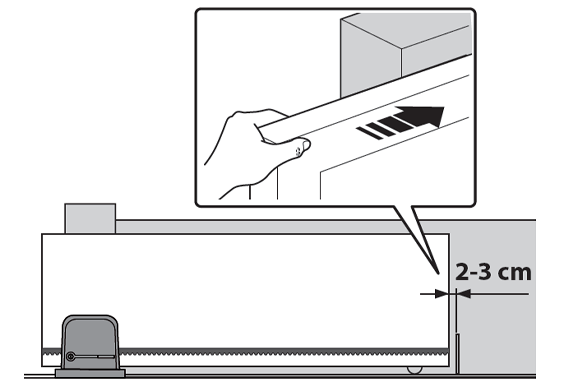 2-3 cm