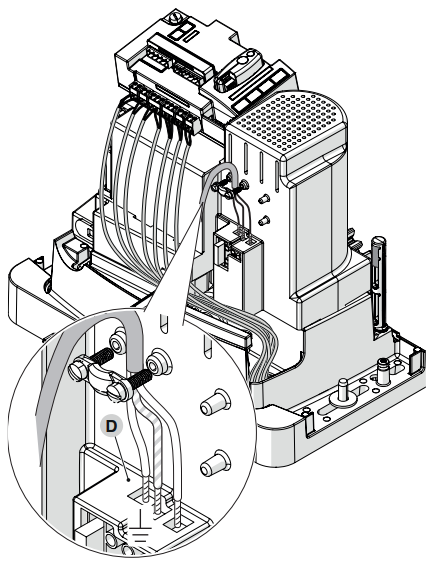 D