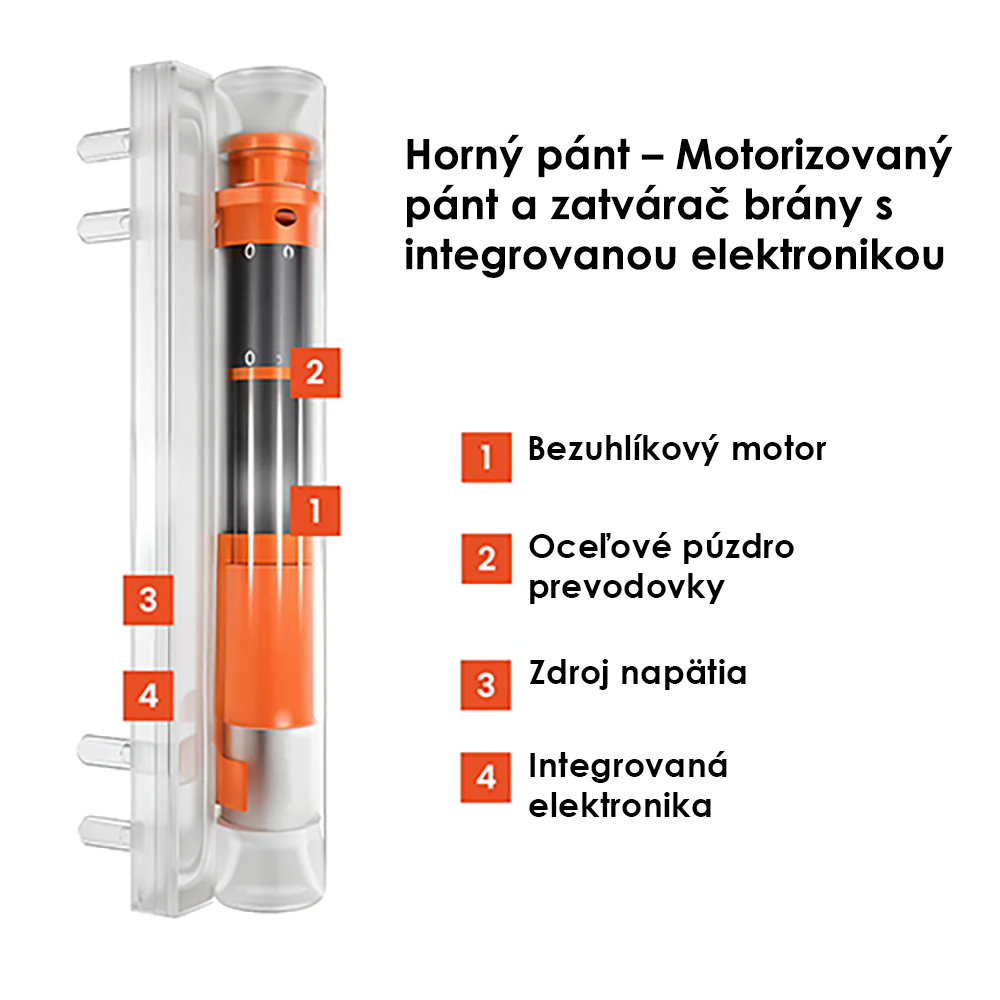 2

1

3

4

Horný pánt – Motorizovaný pánt a zatvárač brány s integrovanou elektronikou

1 Bezuhlíkový motor

2 Oceľové púzdro prevodovky

3 Zdroj napätia

4 Integrovaná elektronika